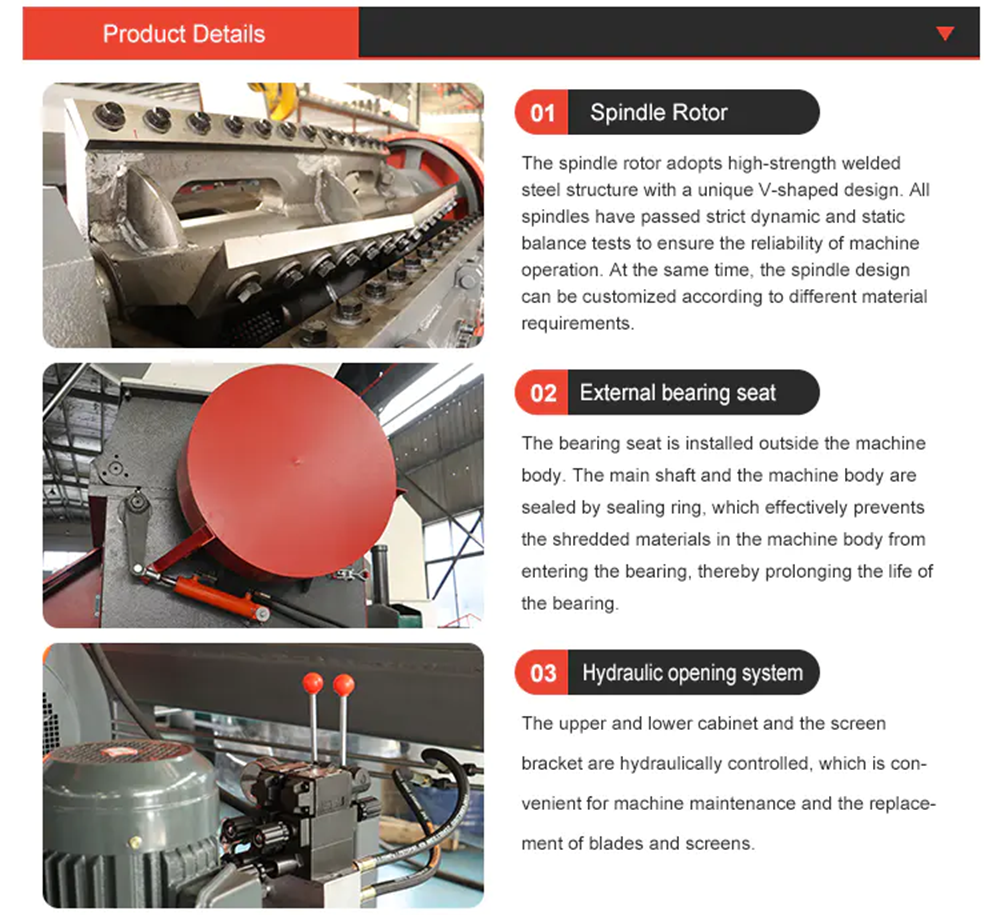 Product Details

01 Spindle Rotor

The spindle rotor adopts high-strength welded steel structure with a unique V-shaped design. All spindles have passed strict dynamic and static balance tests to ensure the reliability of machine operation. At the same time, the spindle design can be customized according to different material requirements.

02 External bearing seat

The bearing seat is installed outside the machine body. The main shaft and the machine body are sealed by sealing ring, which effectively prevents the shredded materials in the machine body from entering the bearing, thereby prolonging the life of the bearing.

03 Hydraulic opening system

The upper and lower cabinet and the screen bracket are hydraulically controlled, which is convenient for machine maintenance and the replacement of blades and screens.